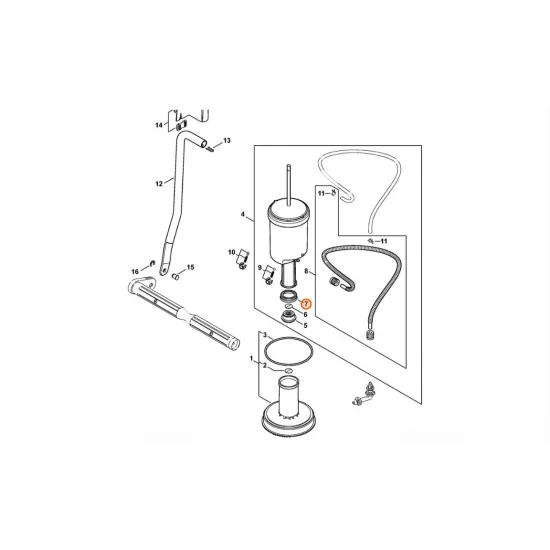 14
13
12
11
4
11
10
9
8
16
15
7
6
5
3
1
2